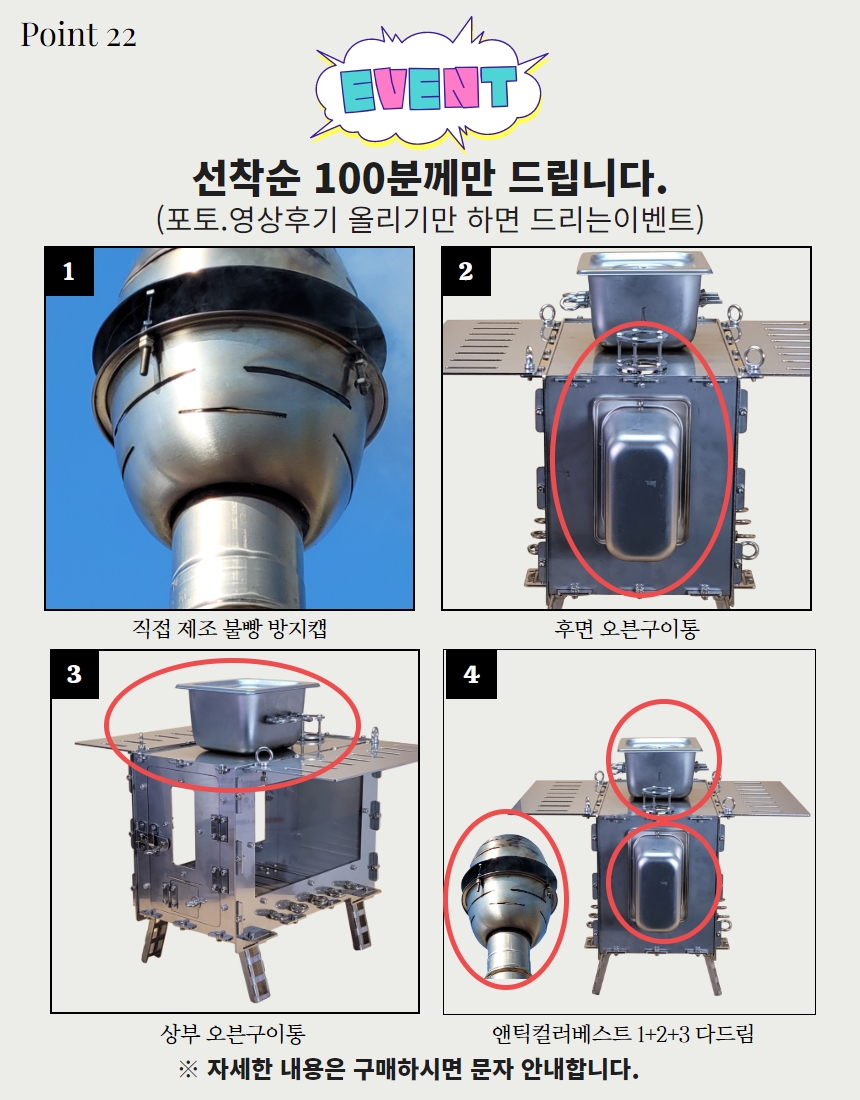 Point 22

EVENT

선착순 100분께만 드립니다.
(포토.영상후기 올리기만 하면 드리는이벤트)

1

직접 제조 불빵 방지캡

2

후면 오븐구이통

3

상부 오븐구이통

4

앤틱컬러베스트 1+2+3 다드림

※ 자세한 내용은 구매하시면 문자 안내합니다.